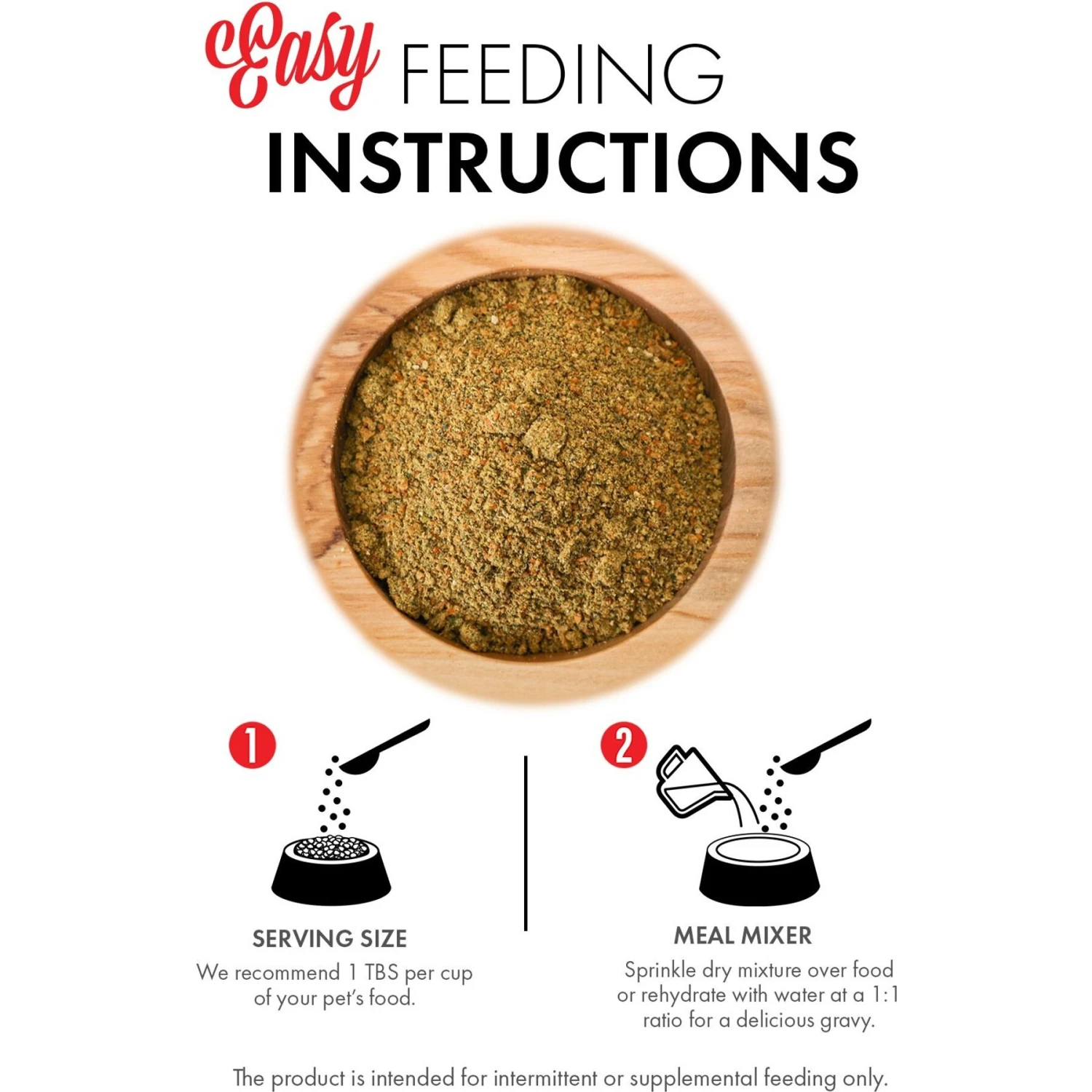 Easy FEEDING INSTRUCTIONS

1

SERVING SIZE

We recommend 1 TBS per cup of your pet's food.

2

MEAL MIXER

Sprinkle dry mixture over food or rehydrate with water at a 1:1 ratio for a delicious gravy.

The product is intended for intermittent or supplemental feeding only.