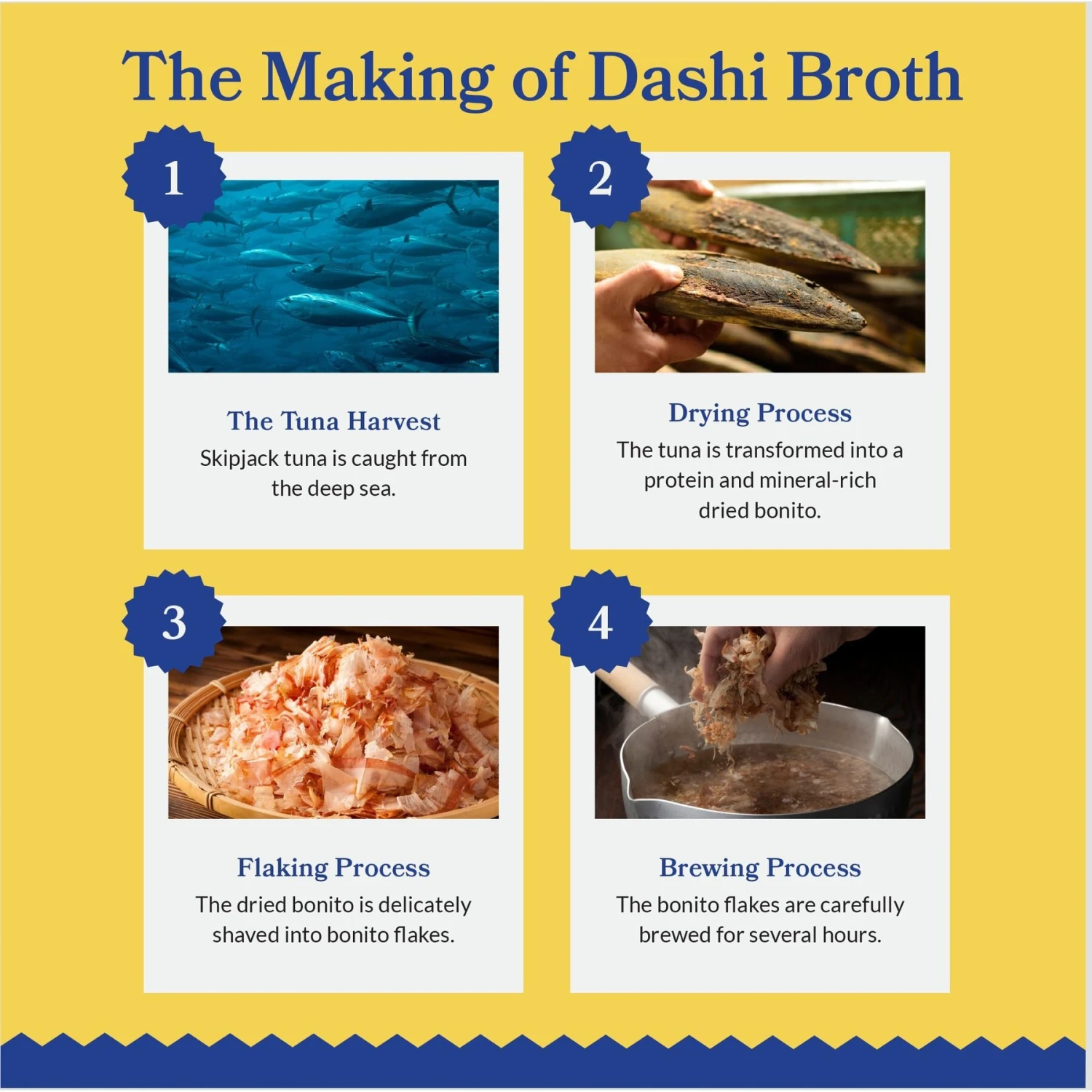 The Making of Dashi Broth

1

The Tuna Harvest
Skipjack tuna is caught from the deep sea.

2

Drying Process
The tuna is transformed into a protein and mineral-rich dried bonito.

3

Flaking Process
The dried bonito is delicately shaved into bonito flakes.

4

Brewing Process
The bonito flakes are carefully brewed for several hours.