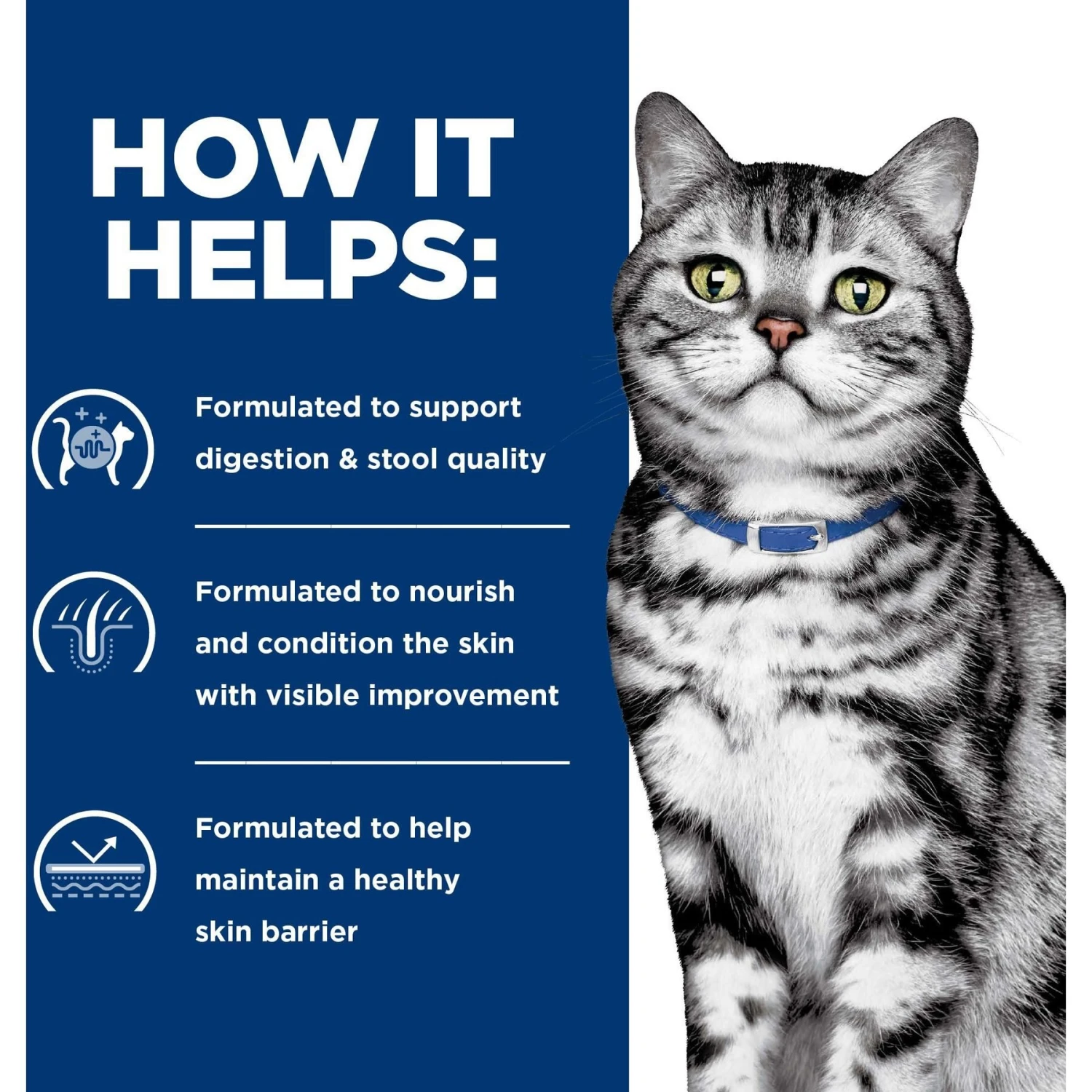 HOW IT HELPS:

Formulated to support digestion & stool quality

Formulated to nourish and condition the skin with visible improvement

Formulated to help maintain a healthy skin barrier