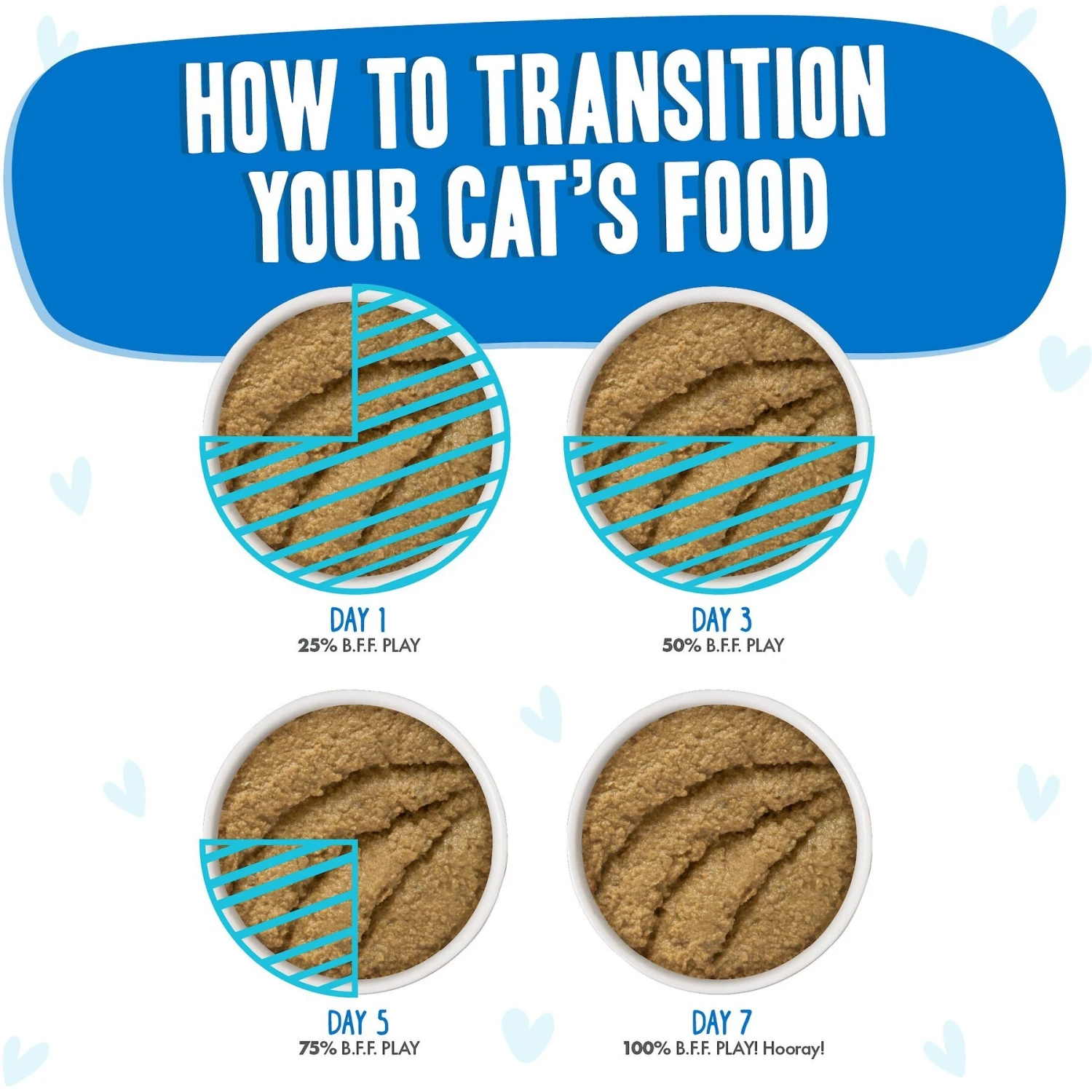 HOW TO TRANSITION YOUR CAT'S FOOD

DAY 1
25% B.F.F. PLAY

DAY 3
50% B.F.F. PLAY

DAY 5
75% B.F.F. PLAY

DAY 7
100% B.F.F. PLAY! Hooray!