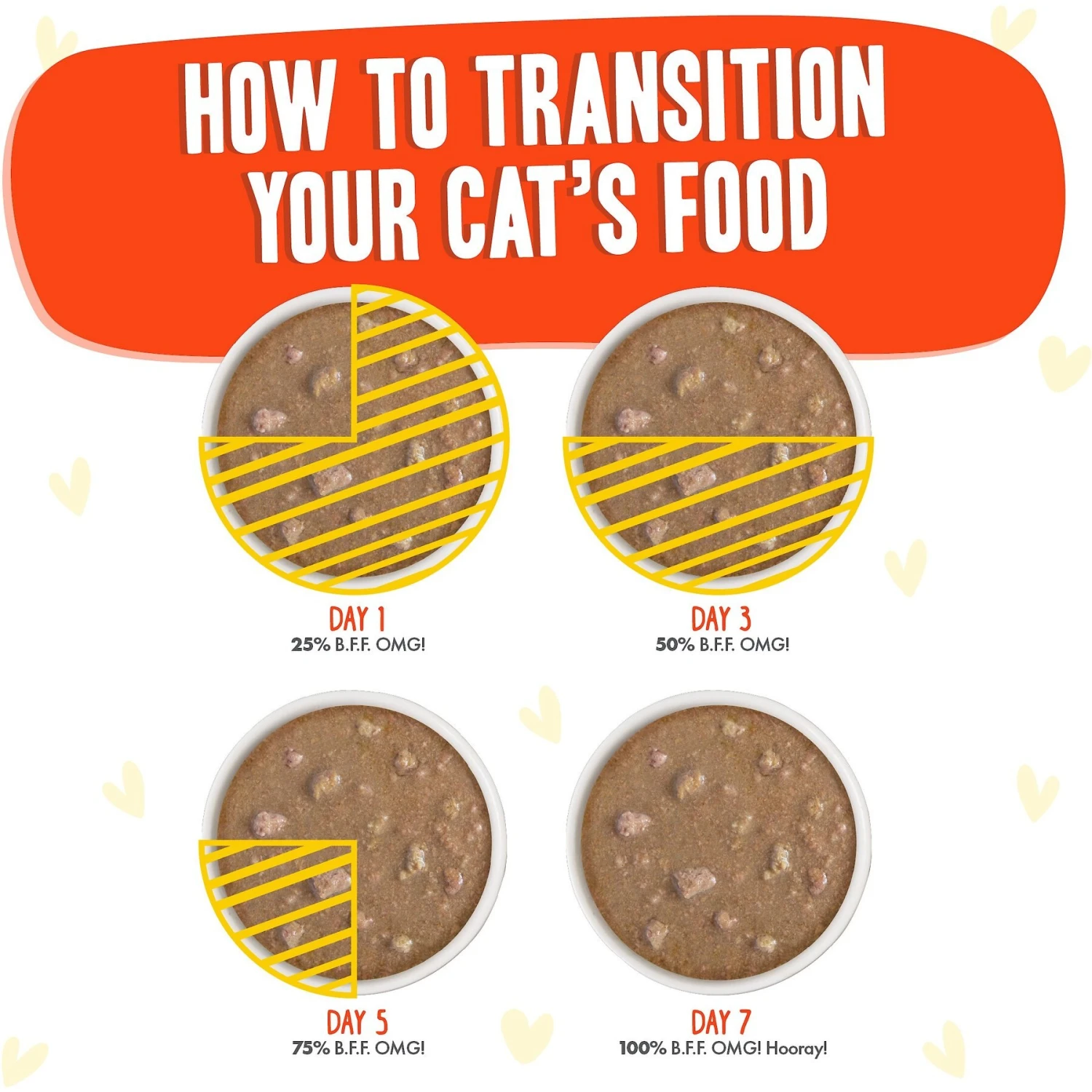 HOW TO TRANSITION YOUR CAT'S FOOD

DAY 1
25% B.F.F. OMG!

DAY 3
50% B.F.F. OMG!

DAY 5
75% B.F.F. OMG!

DAY 7
100% B.F.F. OMG! Hooray!