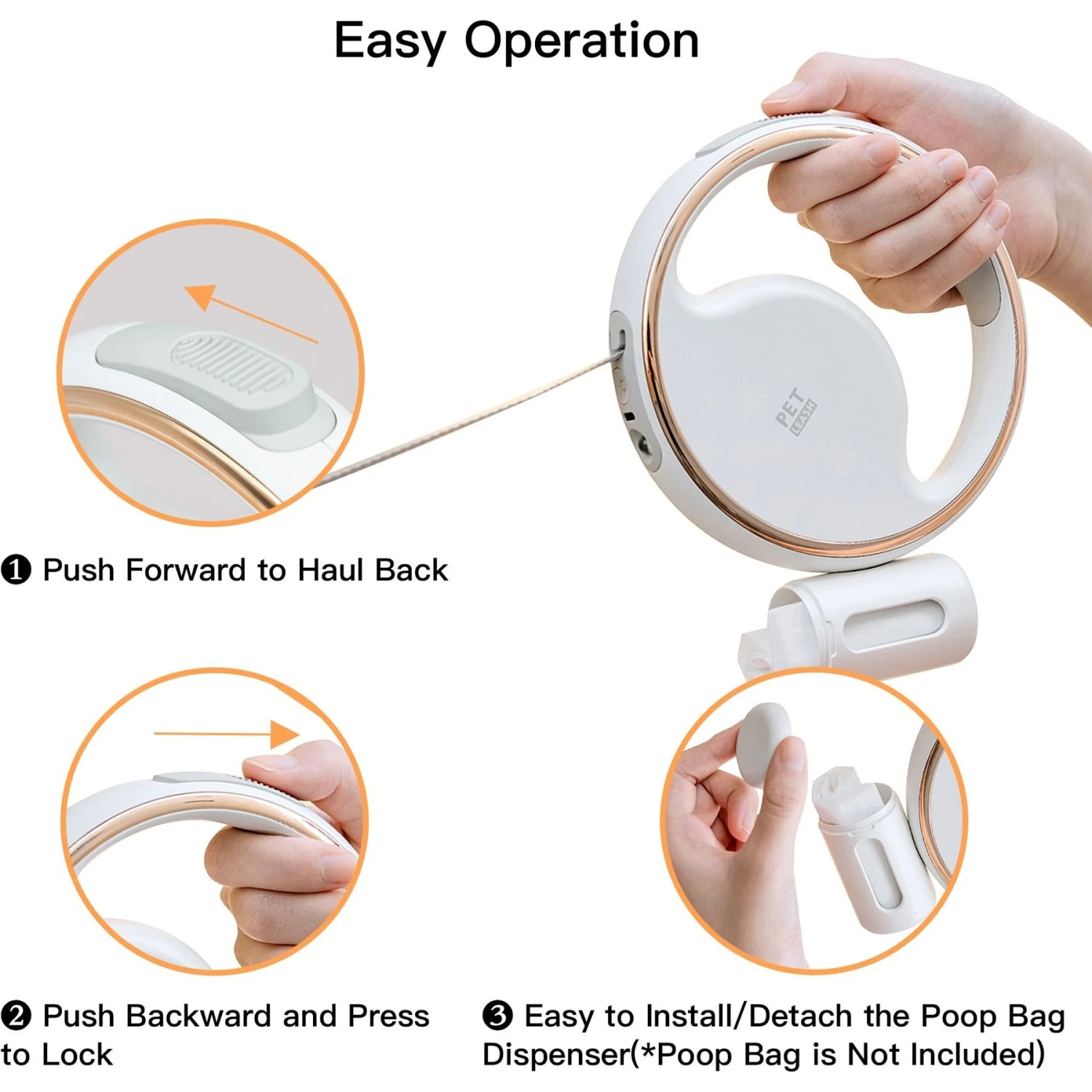 Easy Operation

PET LEASH

❶ Push Forward to Haul Back

❷ Push Backward and Press to Lock

❸ Easy to Install/Detach the Poop Bag Dispenser(*Poop Bag is Not Included)