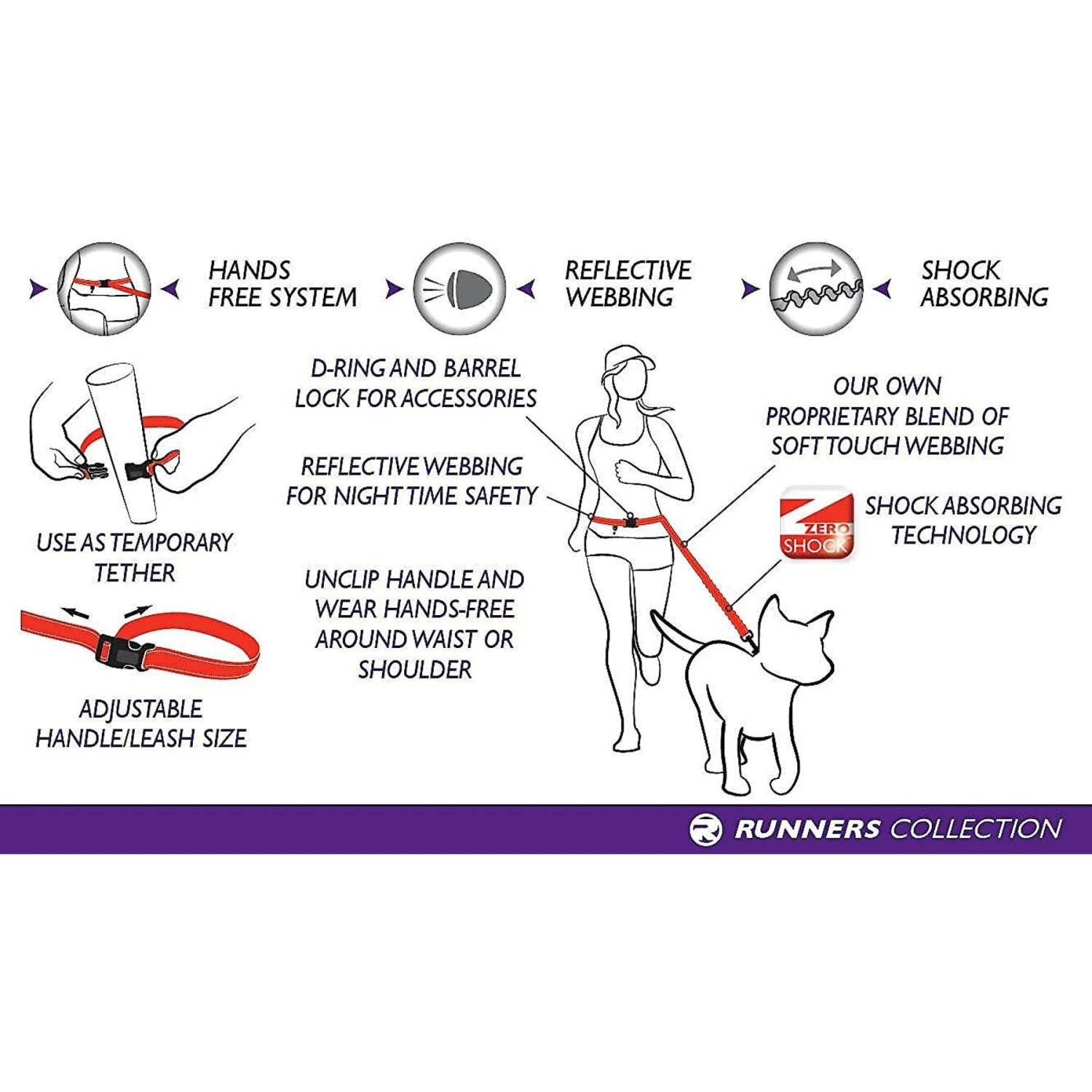 HANDS FREE SYSTEM

REFLECTIVE WEBBING

SHOCK ABSORBING

USE AS TEMPORARY TETHER

ADJUSTABLE HANDLE/LEASH SIZE

D-RING AND BARREL LOCK FOR ACCESSORIES

REFLECTIVE WEBBING FOR NIGHT TIME SAFETY

UNCLIP HANDLE AND WEAR HANDS-FREE AROUND WAIST OR SHOULDER

OUR OWN PROPRIETARY BLEND OF SOFT TOUCH WEBBING

ZERO SHOCK

SHOCK ABSORBING TECHNOLOGY

RUNNERS COLLECTION