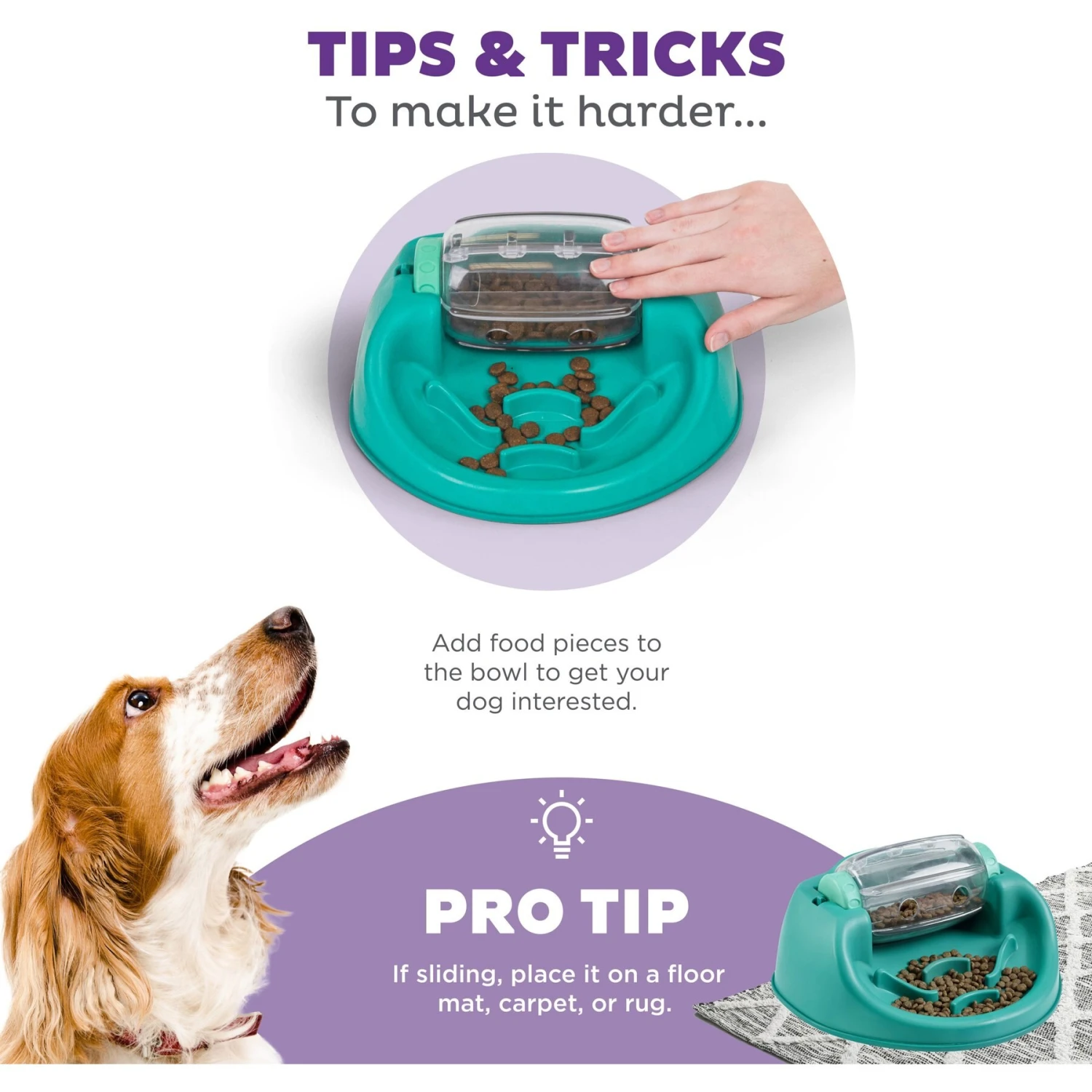 TIPS & TRICKS
To make it harder...

Add food pieces to the bowl to get your dog interested.

PRO TIP

If sliding, place it on a floor mat, carpet, or rug.