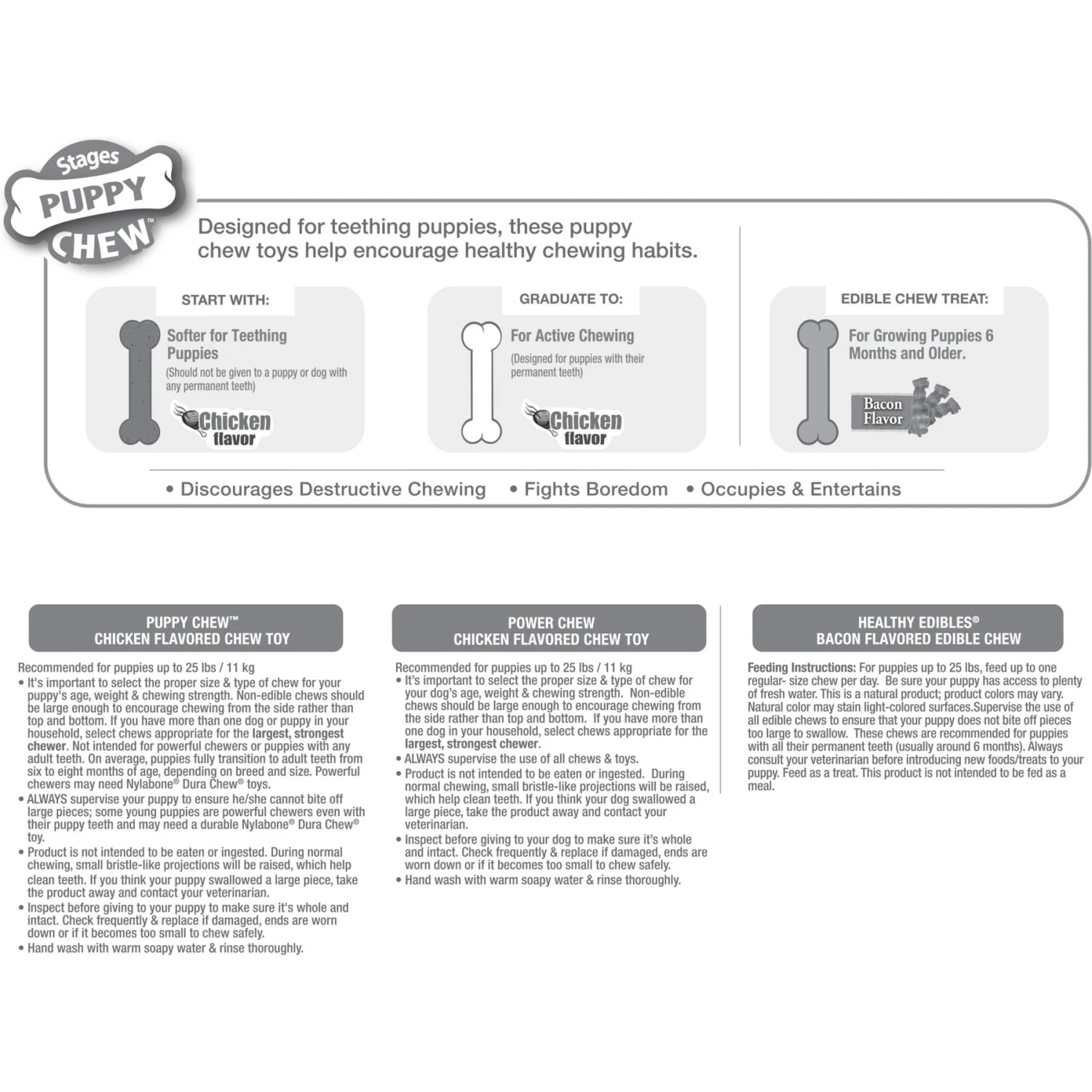 Stages PUPPY CHEW™

Designed for teething puppies, these puppy chew toys help encourage healthy chewing habits.

START WITH:

Softer for Teething Puppies

(Should not be given to a puppy or dog with any permanent teeth)

Chicken flavor

GRADUATE TO:

For Active Chewing

(Designed for puppies with their permanent teeth)

Chicken flavor

EDIBLE CHEW TREAT:

For Growing Puppies 6 Months and Older.

Bacon Flavor

• Discourages Destructive Chewing • Fights Boredom • Occupies & Entertains

PUPPY CHEW™
CHICKEN FLAVORED CHEW TOY

Recommended for puppies up to 25 lbs / 11 kg
• It's important to select the proper size & type of chew for your puppy's age, weight & chewing strength. Non-edible chews should be large enough to encourage chewing from the side rather than top and bottom. If you have more than one dog or puppy in your household, select chews appropriate for the largest, strongest chewer. Not intended for powerful chewers or puppies with any adult teeth. On average, puppies fully transition to adult teeth from six to eight months of age, depending on breed and size. Powerful chewers may need Nylabone® Dura Chew® toys.
• ALWAYS supervise your puppy to ensure he/she cannot bite off large pieces; some young puppies are powerful chewers even with their puppy teeth and may need a durable Nylabone® Dura Chew® toy.
• Product is not intended to be eaten or ingested. During normal chewing, small bristle-like projections will be raised, which help clean teeth. If you think your puppy swallowed a large piece, take the product away and contact your veterinarian.
• Inspect before giving to your puppy to make sure it's whole and intact. Check frequently & replace if damaged, ends are worn down or if it becomes too small to chew safely.
• Hand wash with warm soapy water & rinse thoroughly.

POWER CHEW
CHICKEN FLAVORED CHEW TOY

Recommended for puppies up to 25 lbs / 11 kg
• It's important to select the proper size & type of chew for your dog's age, weight & chewing strength. Non-edible chews should be large enough to encourage chewing from the side rather than top and bottom. If you have more than one dog in your household, select chews appropriate for the largest, strongest chewer.
• ALWAYS supervise the use of all chews & toys.
• Product is not intended to be eaten or ingested. During normal chewing, small bristle-like projections will be raised, which help clean teeth. If you think your dog swallowed a large piece, take the product away and contact your veterinarian.
• Inspect before giving to your dog to make sure it's whole and intact. Check frequently & replace if damaged, ends are worn down or if it becomes too small to chew safely.
• Hand wash with warm soapy water & rinse thoroughly.

HEALTHY EDIBLES®
BACON FLAVORED EDIBLE CHEW

Feeding Instructions: For puppies up to 25 lbs, feed up to one regular- size chew per day. Be sure your puppy has access to plenty of fresh water. This is a natural product; product colors may vary. Natural color may stain light-colored surfaces.Supervise the use of all edible chews to ensure that your puppy does not bite off pieces too large to swallow. These chews are recommended for puppies with all their permanent teeth (usually around 6 months). Always consult your veterinarian before introducing new foods/treats to your puppy. Feed as a treat. This product is not intended to be fed as a meal.