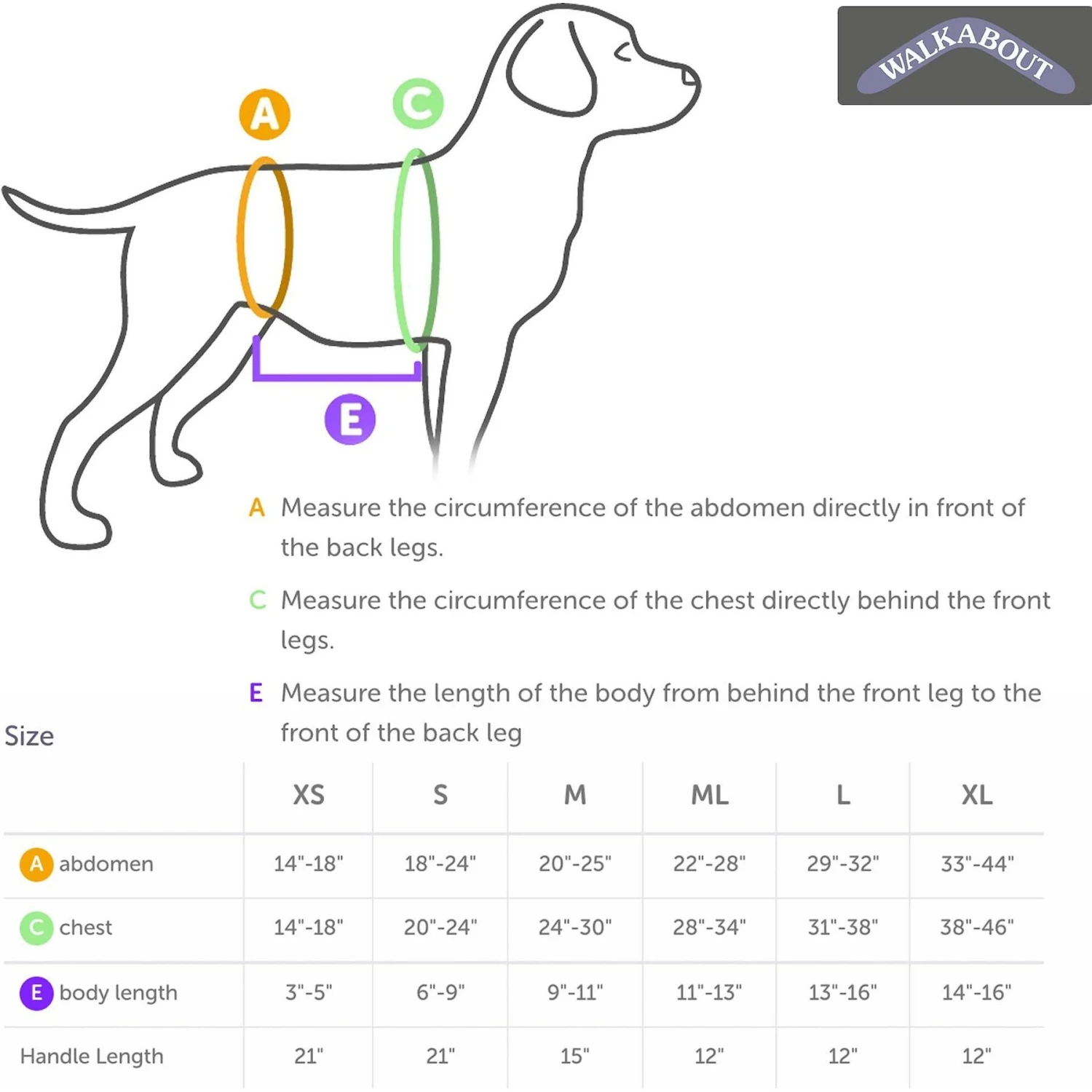 WALKABOUT

A

C

E

A Measure the circumference of the abdomen directly in front of the back legs.

C Measure the circumference of the chest directly behind the front legs.

E Measure the length of the body from behind the front leg to the front of the back leg

Size

| | XS | S | M | ML | L | XL |
|---|---|---|---|---|---|---|
| A abdomen | 14"-18" | 18"-24" | 20"-25" | 22"-28" | 29"-32" | 33"-44" |
| C chest | 14"-18" | 20"-24" | 24"-30" | 28"-34" | 31"-38" | 38"-46" |
| E body length | 3"-5" | 6"-9" | 9"-11" | 11"-13" | 13"-16" | 14"-16" |
| Handle Length | 21" | 21" | 15" | 12" | 12" | 12" |