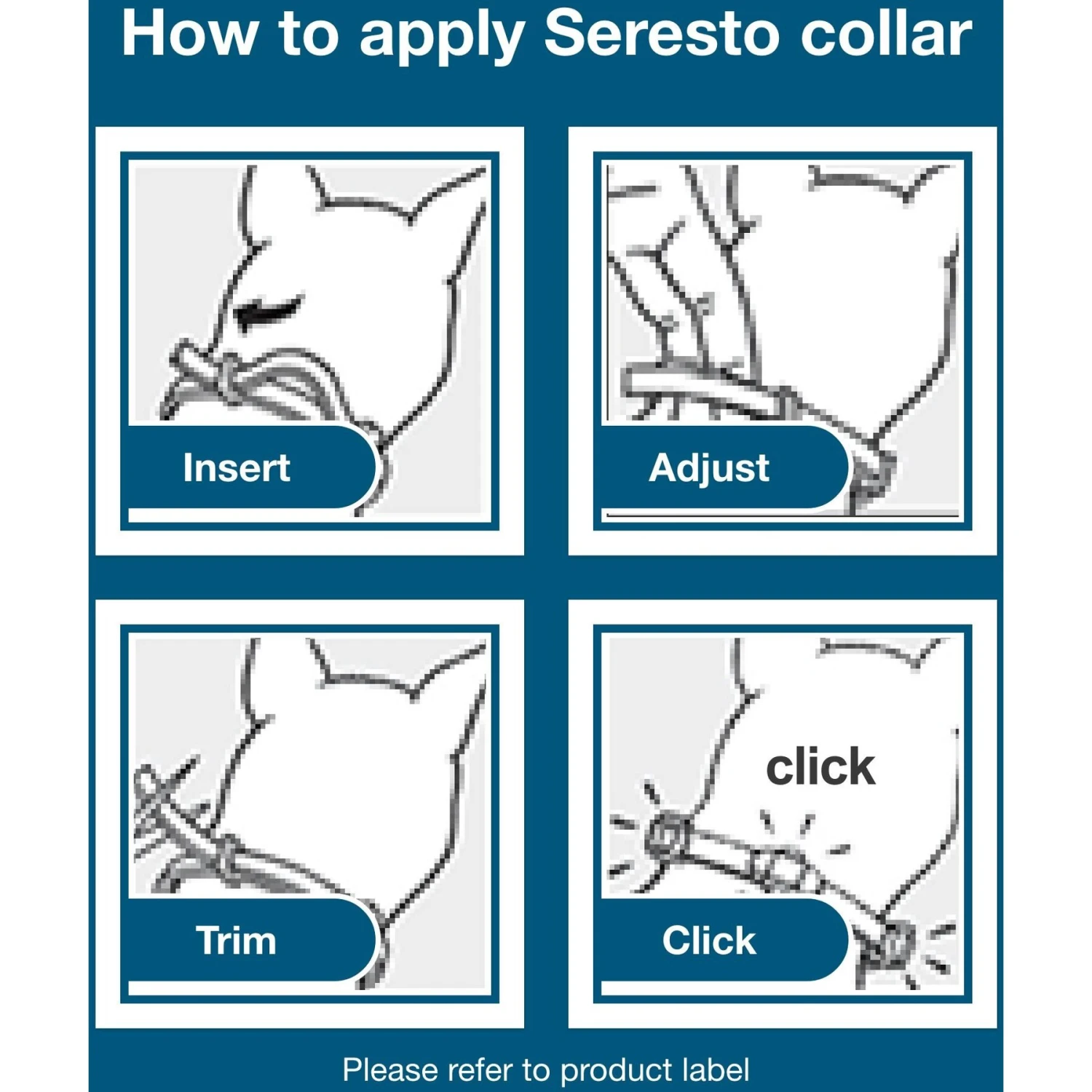 How to apply Seresto collar

Insert

Adjust

Trim

click

Click

Please refer to product label