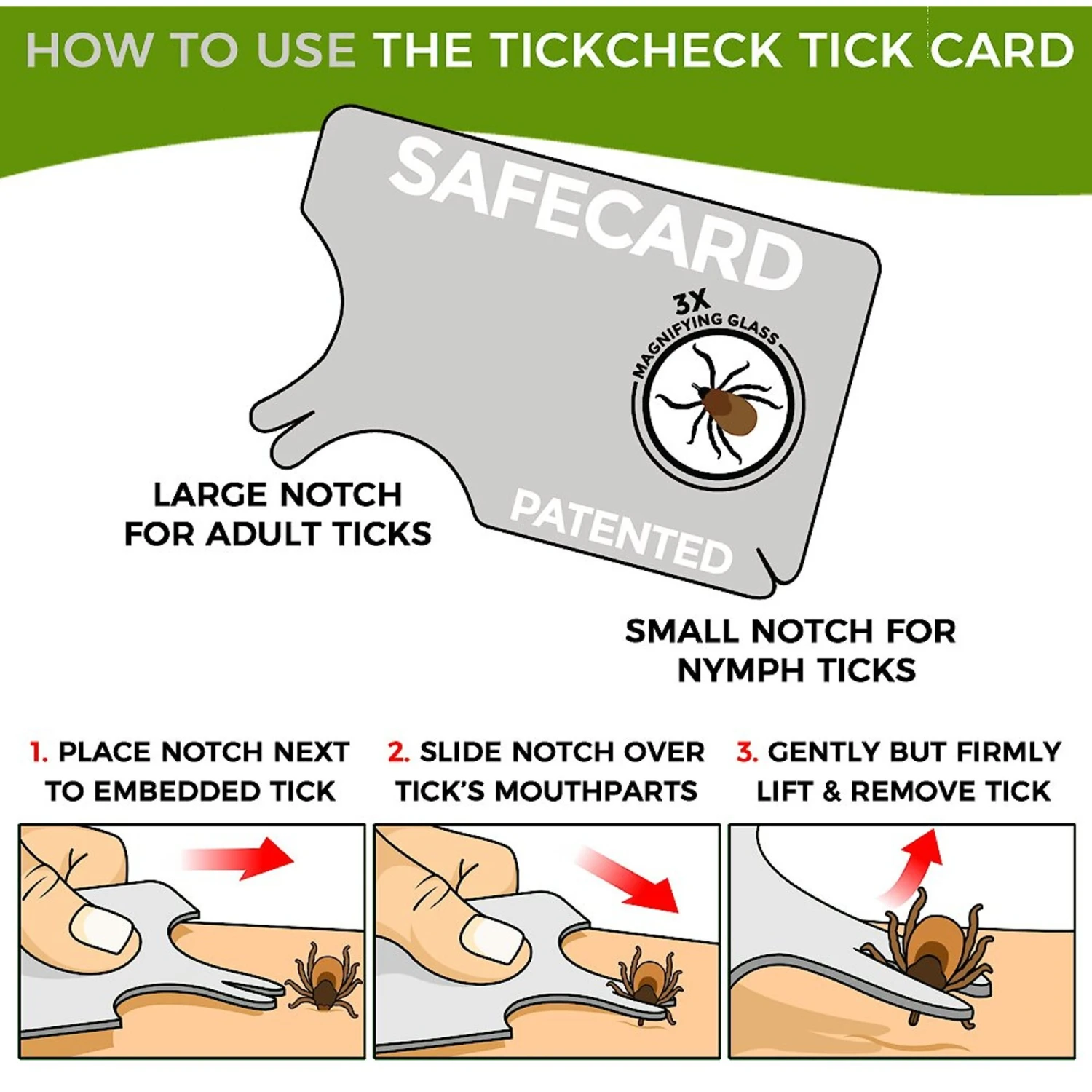 HOW TO USE THE TICKCHECK TICK CARD

SAFECARD

3X MAGNIFYING GLASS

PATENTED

LARGE NOTCH FOR ADULT TICKS

SMALL NOTCH FOR NYMPH TICKS

1. PLACE NOTCH NEXT TO EMBEDDED TICK

2. SLIDE NOTCH OVER TICK'S MOUTHPARTS

3. GENTLY BUT FIRMLY LIFT & REMOVE TICK