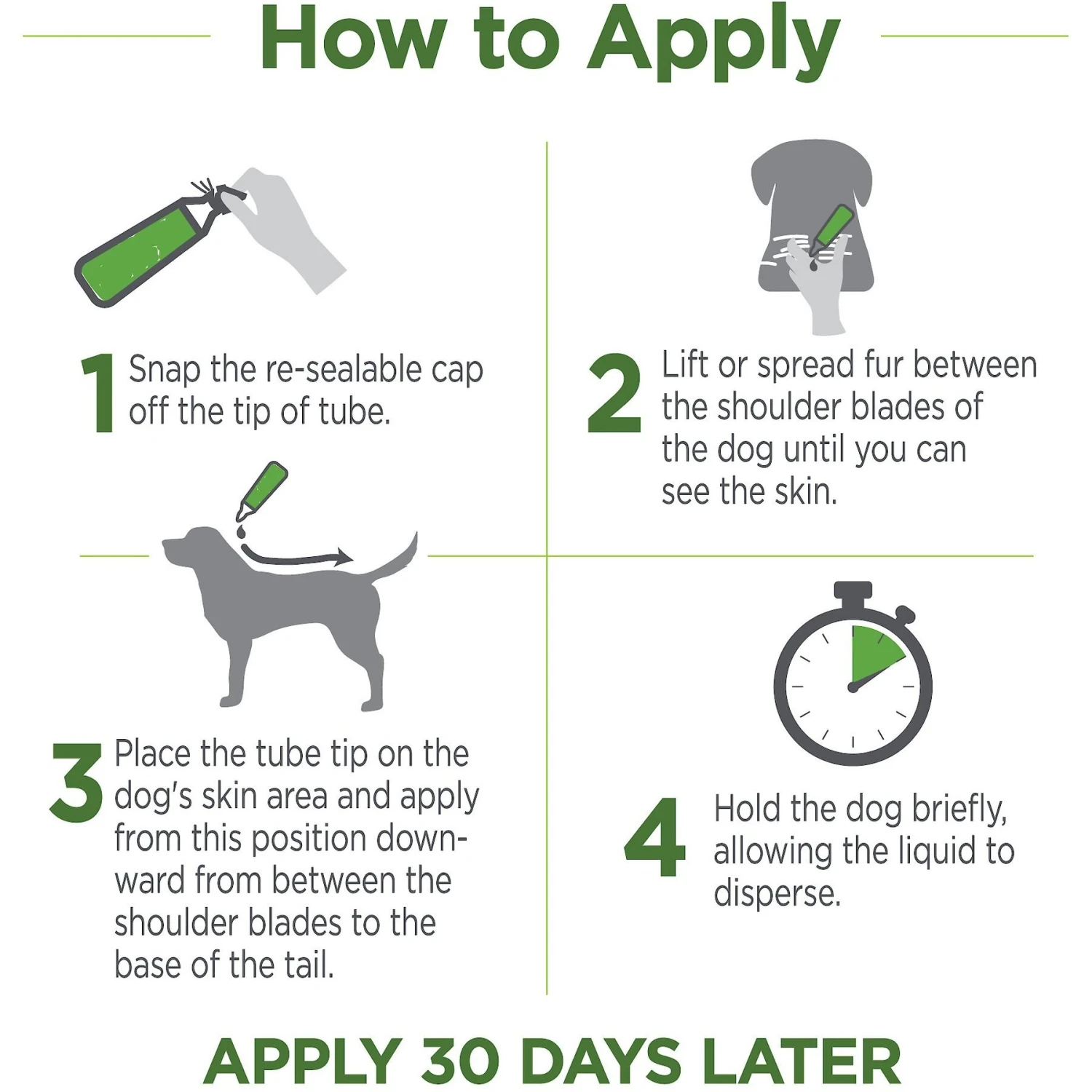 How to Apply

1 Snap the re-sealable cap off the tip of tube.

2 Lift or spread fur between the shoulder blades of the dog until you can see the skin.

3 Place the tube tip on the dog's skin area and apply from this position downward from between the shoulder blades to the base of the tail.

4 Hold the dog briefly, allowing the liquid to disperse.

APPLY 30 DAYS LATER