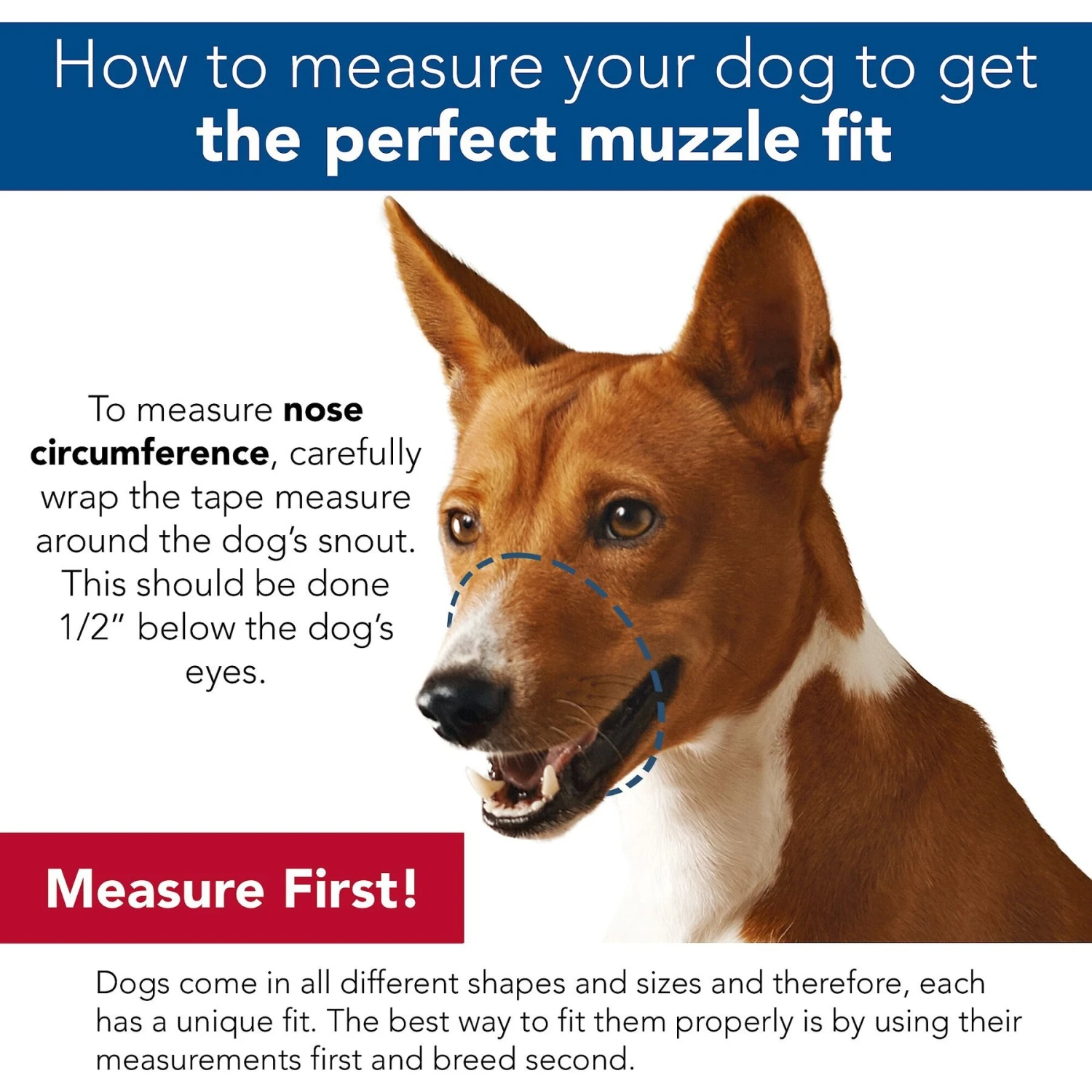 How to measure your dog to get
the perfect muzzle fit

To measure nose circumference, carefully wrap the tape measure around the dog's snout. This should be done 1/2" below the dog's eyes.

Measure First!

Dogs come in all different shapes and sizes and therefore, each has a unique fit. The best way to fit them properly is by using their measurements first and breed second.