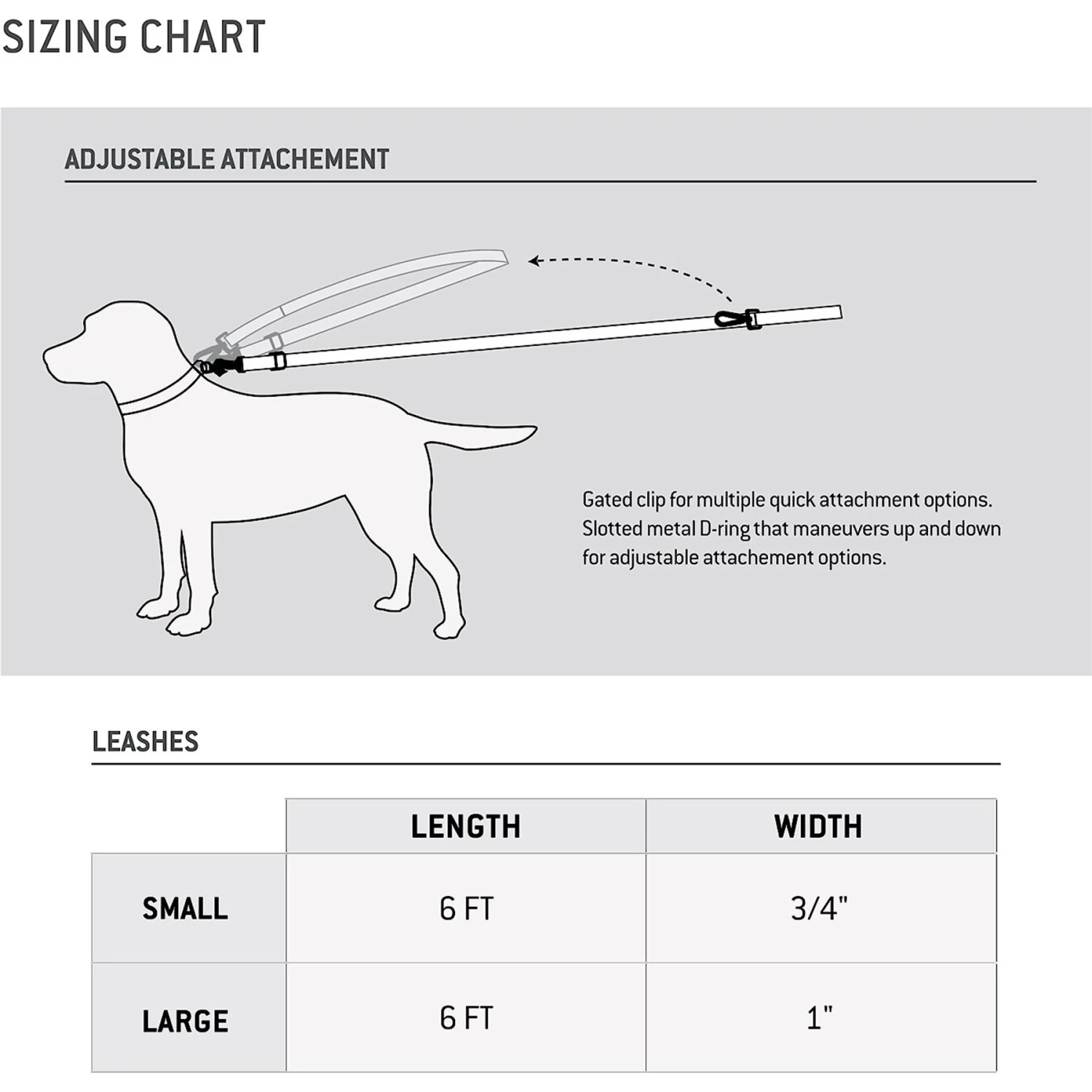 SIZING CHART

ADJUSTABLE ATTACHEMENT

Gated clip for multiple quick attachment options. Slotted metal D-ring that maneuvers up and down for adjustable attachement options.

LEASHES

| | LENGTH | WIDTH |
|---|---|---|
| SMALL | 6 FT | 3/4" |
| LARGE | 6 FT | 1" |