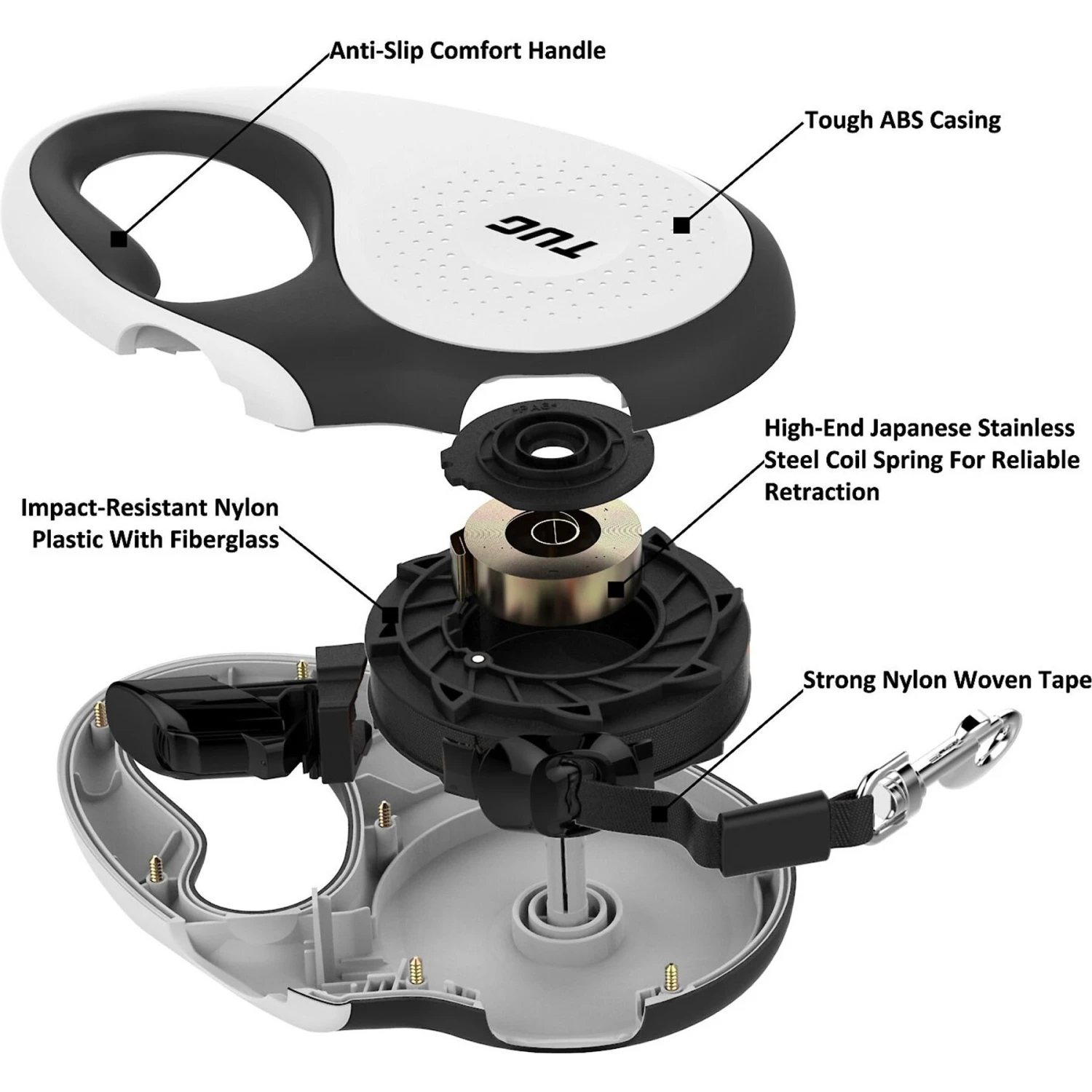 Anti-Slip Comfort Handle

Tough ABS Casing

TUG

High-End Japanese Stainless Steel Coil Spring For Reliable Retraction

Impact-Resistant Nylon Plastic With Fiberglass

Strong Nylon Woven Tape