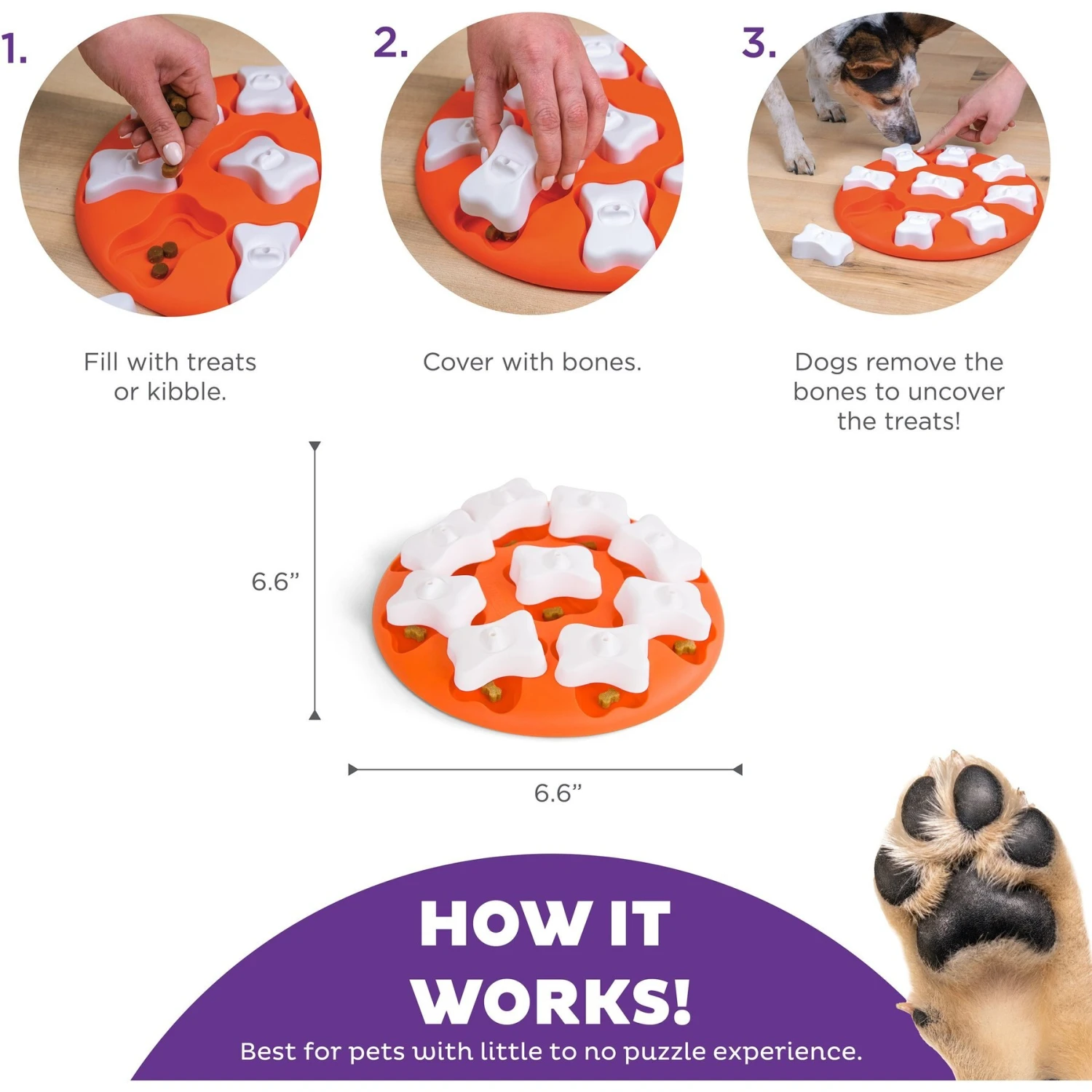 1.

Fill with treats or kibble.

2.

Cover with bones.

3.

Dogs remove the bones to uncover the treats!

6.6”

6.6”

HOW IT WORKS!

Best for pets with little to no puzzle experience.