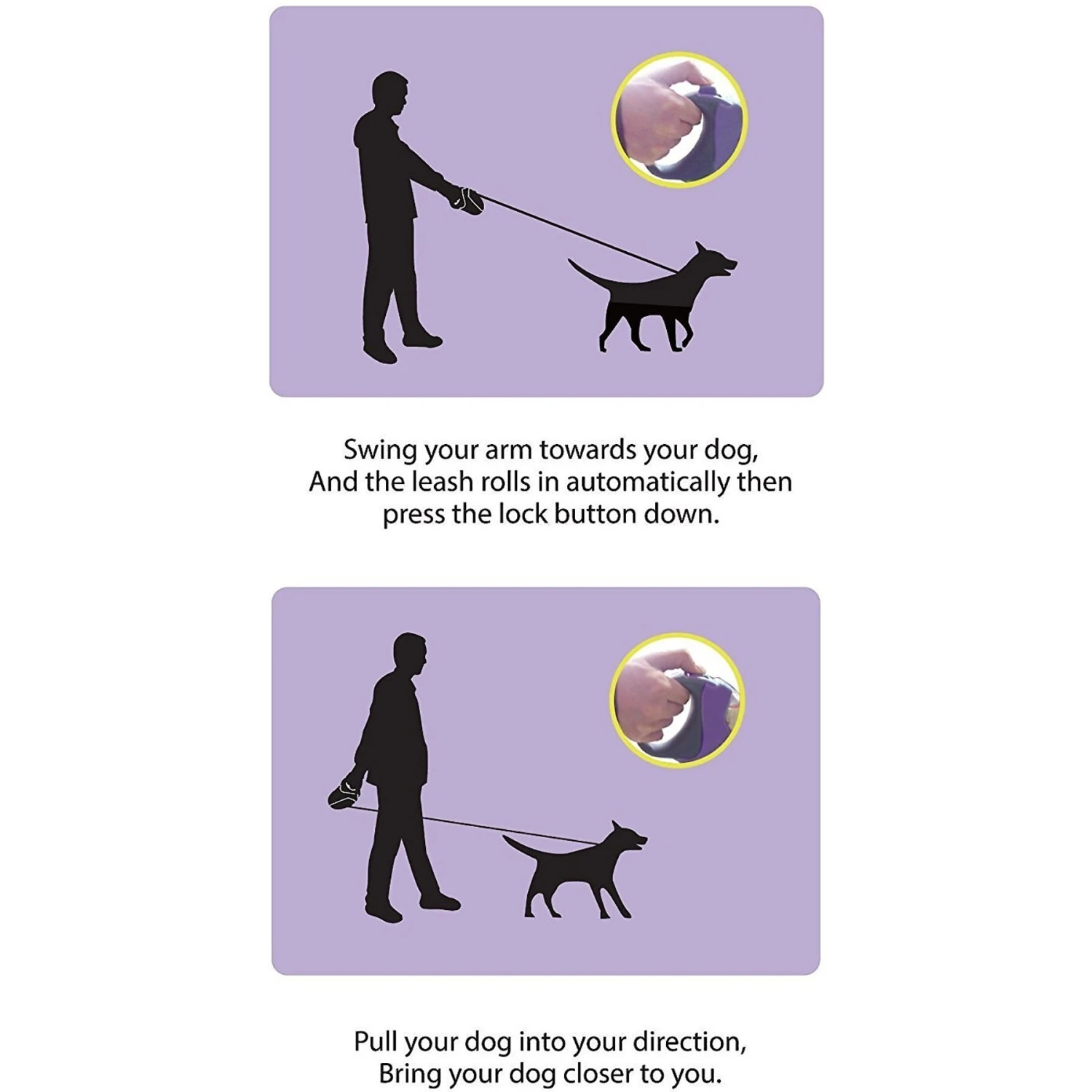 Swing your arm towards your dog,
And the leash rolls in automatically then
press the lock button down.

Pull your dog into your direction,
Bring your dog closer to you.